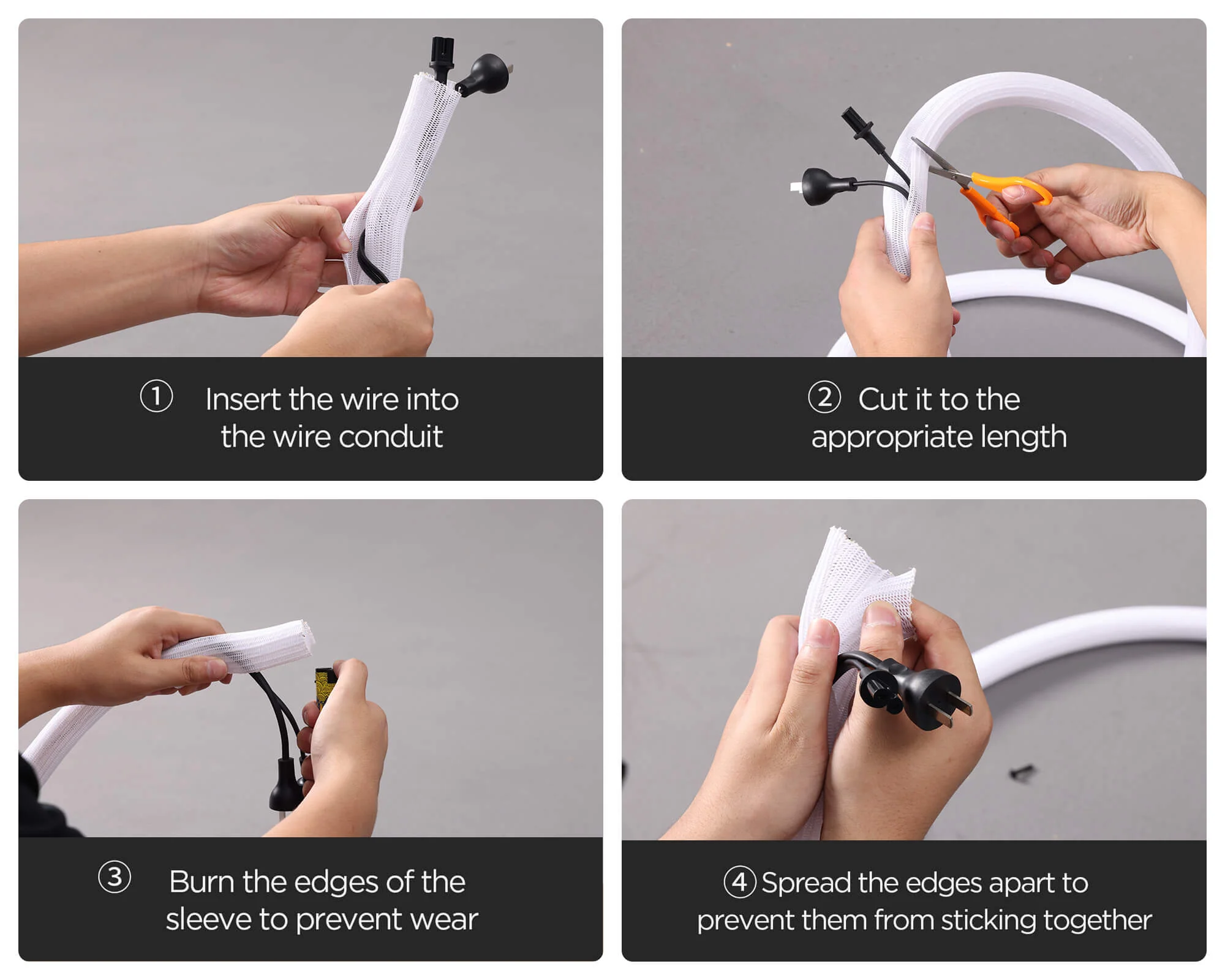 ① Insert the wire into the wire conduit

② Cut it to the appropriate length

③ Burn the edges of the sleeve to prevent wear

④ Spread the edges apart to prevent them from sticking together