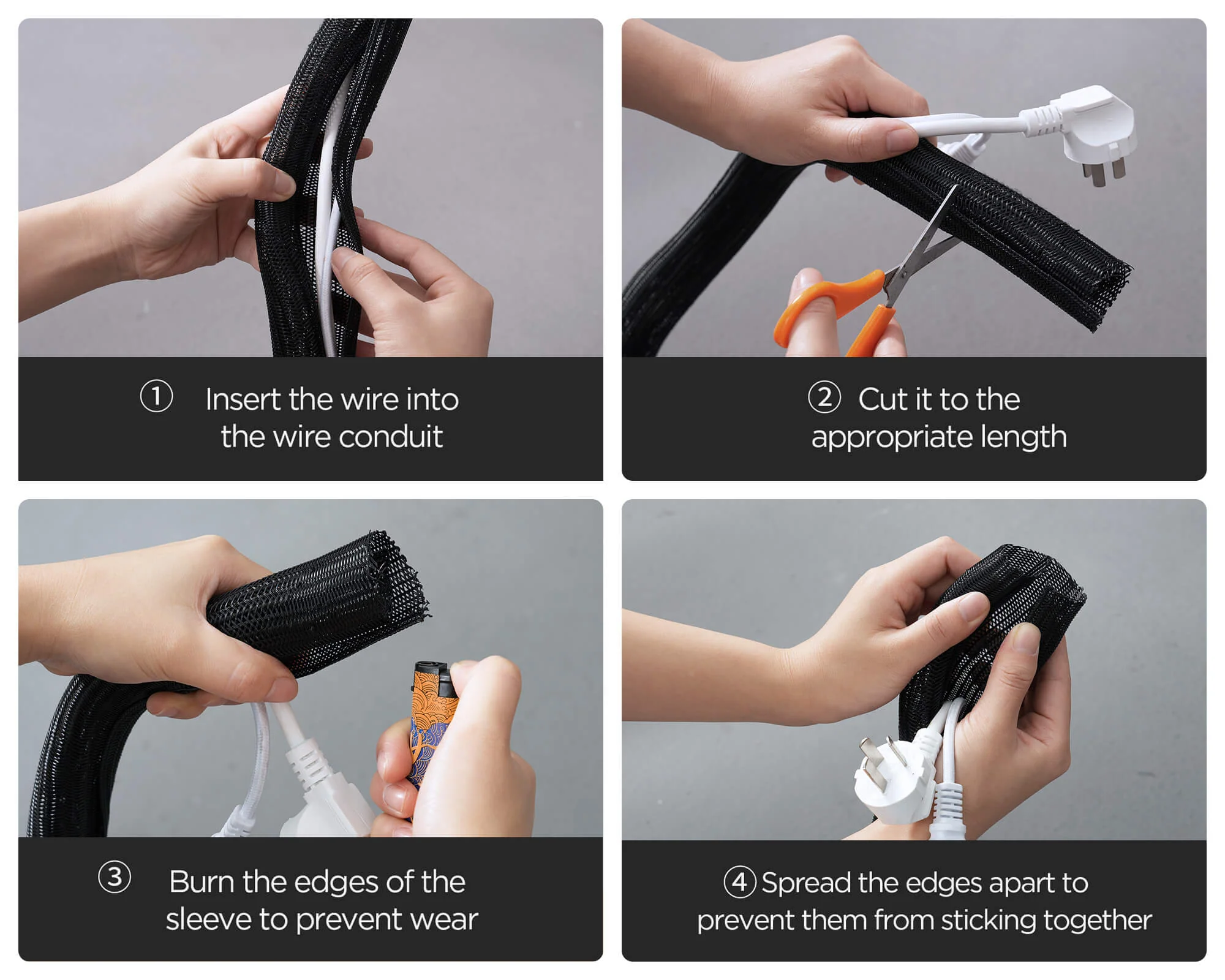 ① Insert the wire into the wire conduit

② Cut it to the appropriate length

③ Burn the edges of the sleeve to prevent wear

④ Spread the edges apart to prevent them from sticking together